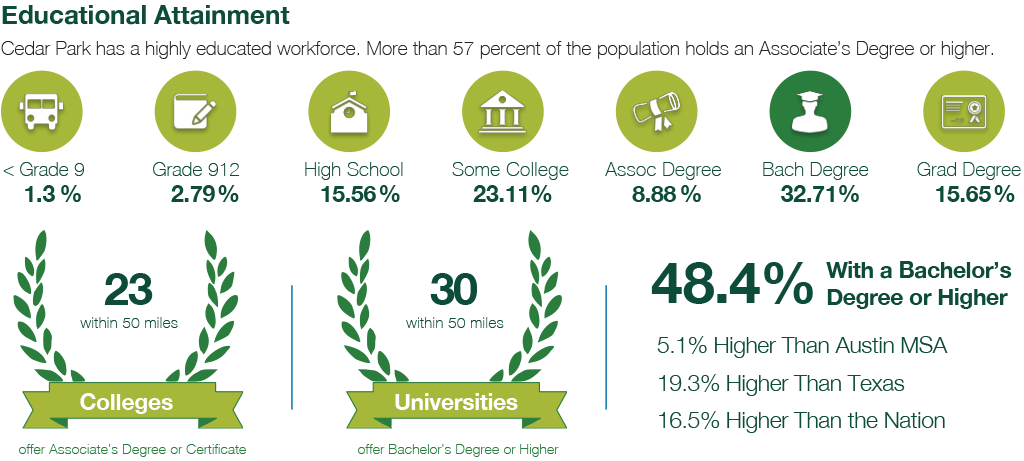 Educational Attainment
Cedar Park has a highly educated workforce. More than 57 percent of the population holds an Associate's Degree or higher.

< Grade 9
1.3 %

Grade 912
2.79 %

High School
15.56 %

Some College
23.11%

Assoc Degree
8.88 %

Bach Degree
32.71%

Grad Degree
15.65 %

23
within 50 miles
Colleges
offer Associate's Degree or Certificate

30
within 50 miles
Universities
offer Bachelor's Degree or Higher

48.4% With a Bachelor's Degree or Higher

5.1% Higher Than Austin MSA
19.3% Higher Than Texas
16.5% Higher Than the Nation